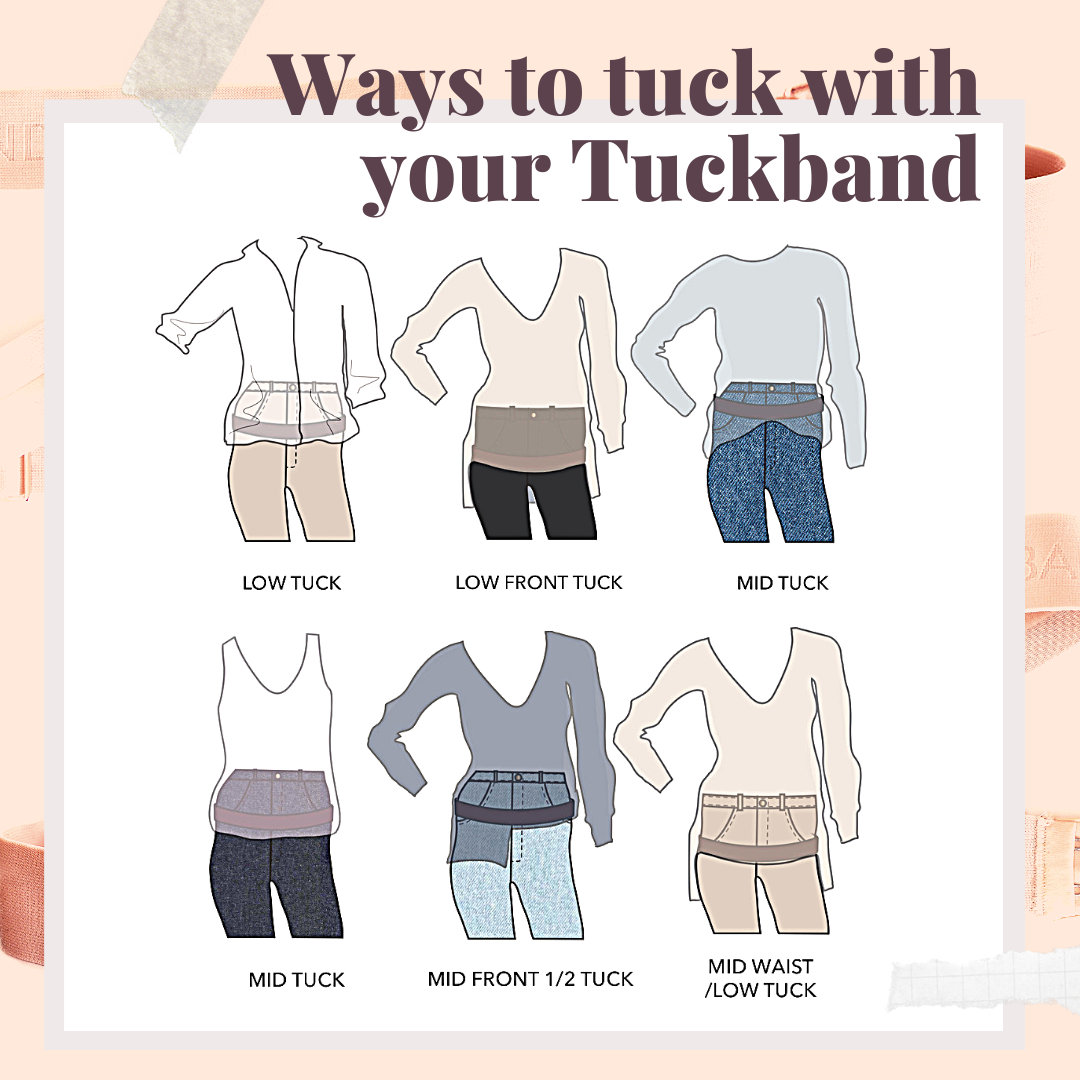 Ways to tuck with your Tuckband

LOW TUCK

LOW FRONT TUCK

MID TUCK

MID TUCK

MID FRONT 1/2 TUCK

MID WAIST /LOW TUCK